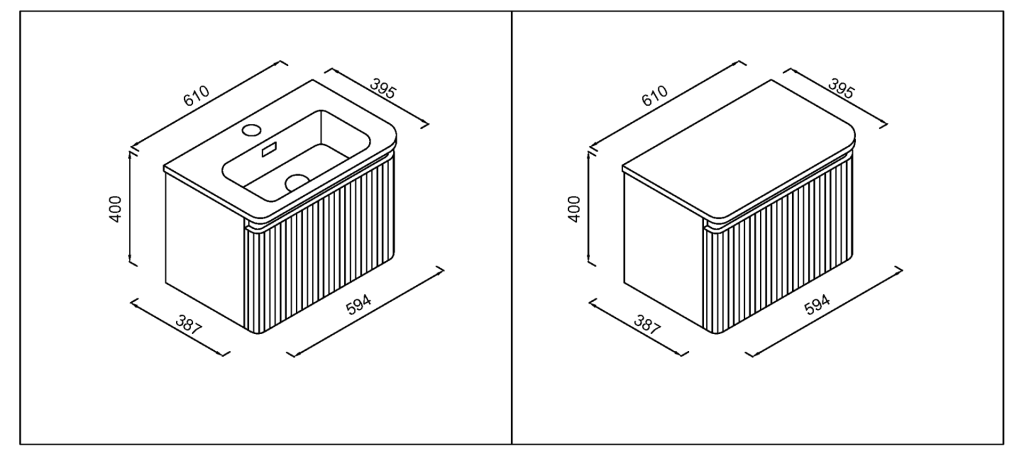 610
395
400
387
594

610
395
400
387
594